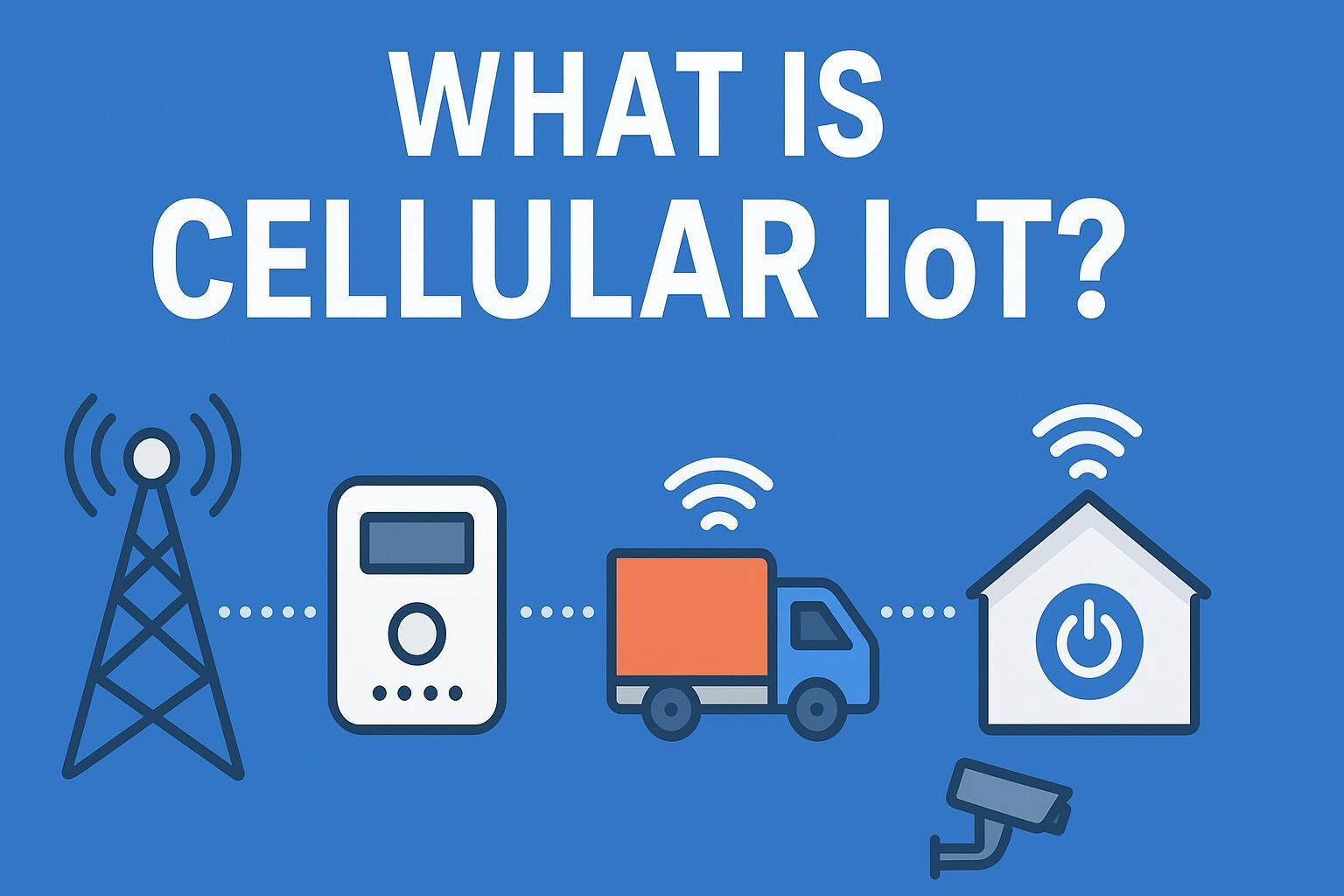 WHAT IS
CELLULAR IoT?